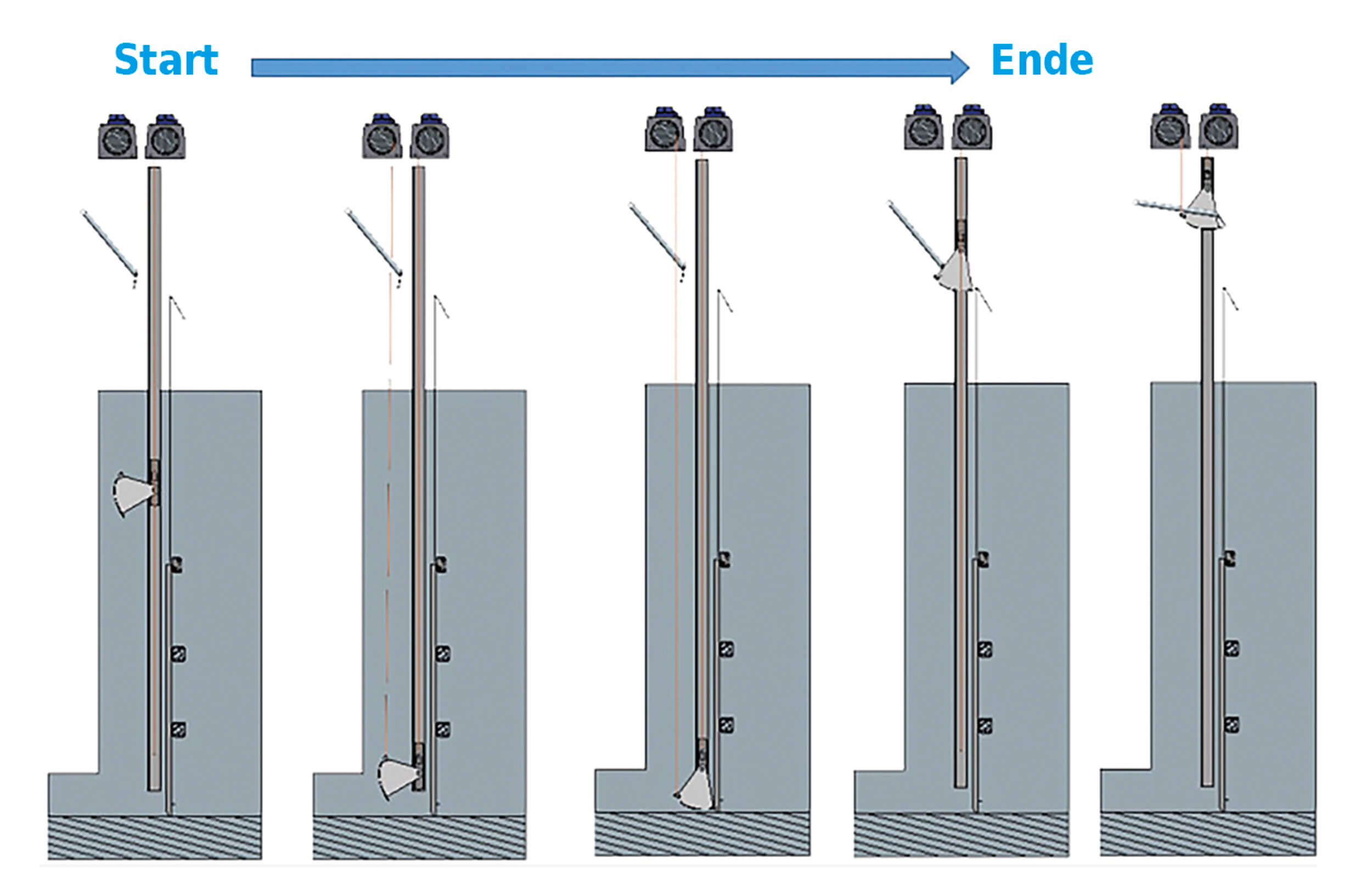 Start Ende