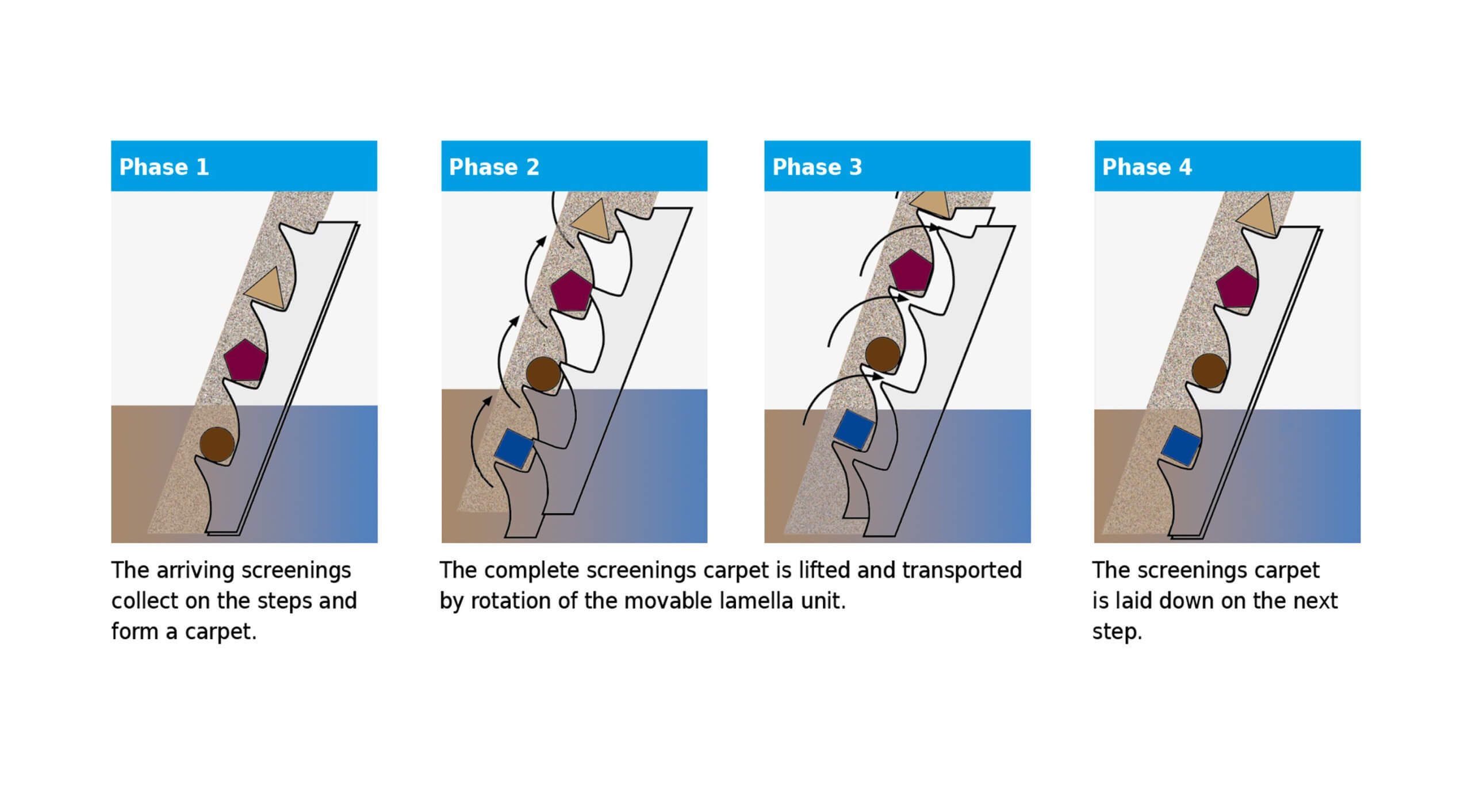 Phase 1

The arriving screenings collect on the steps and form a carpet.

Phase 2

Phase 3

The complete screenings carpet is lifted and transported by rotation of the movable lamella unit.

Phase 4

The screenings carpet is laid down on the next step.