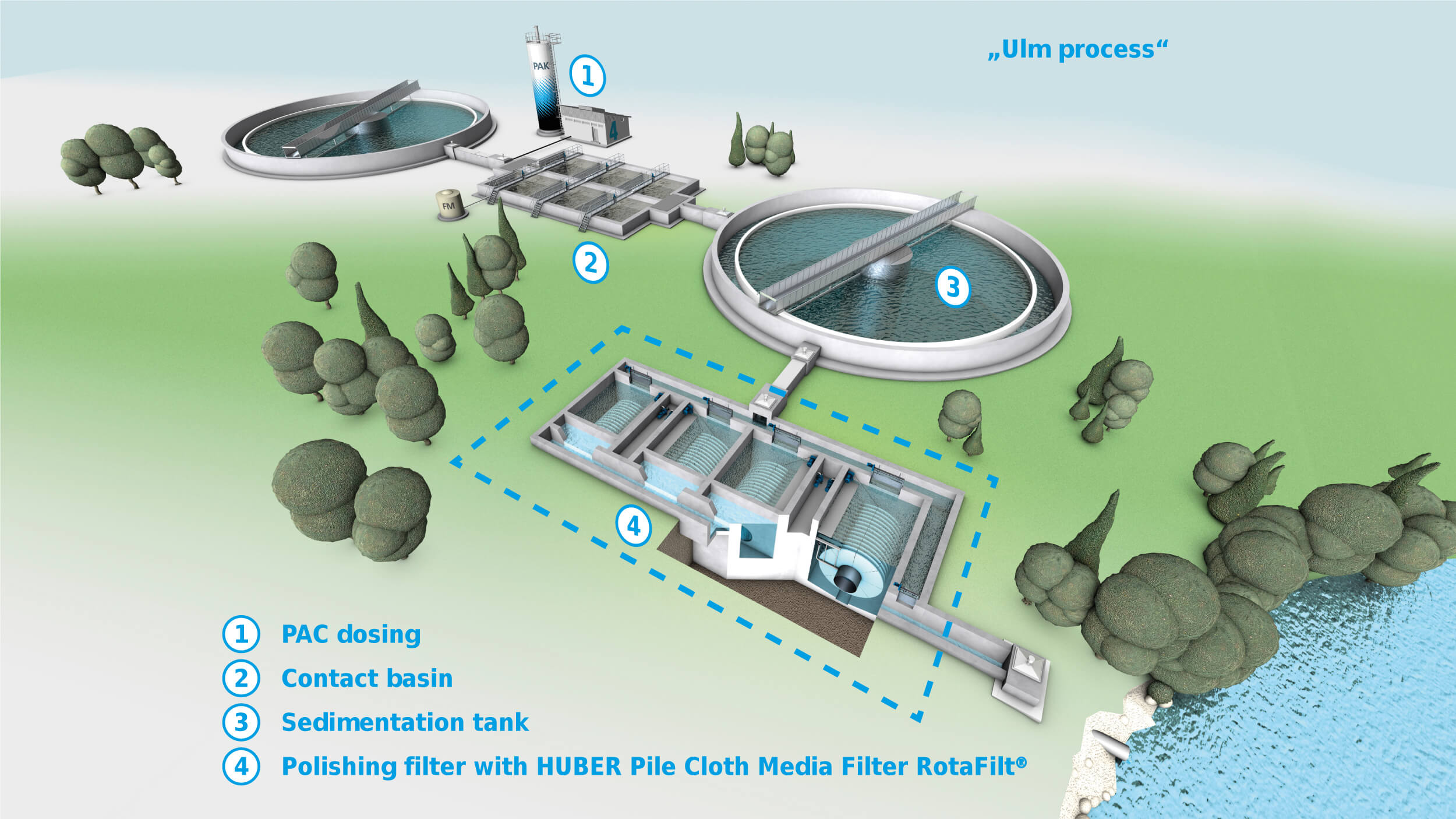 „Ulm process“

PAK

1

FM

2

3

4

1 PAC dosing
2 Contact basin
3 Sedimentation tank
4 Polishing filter with HUBER Pile Cloth Media Filter RotaFilt®