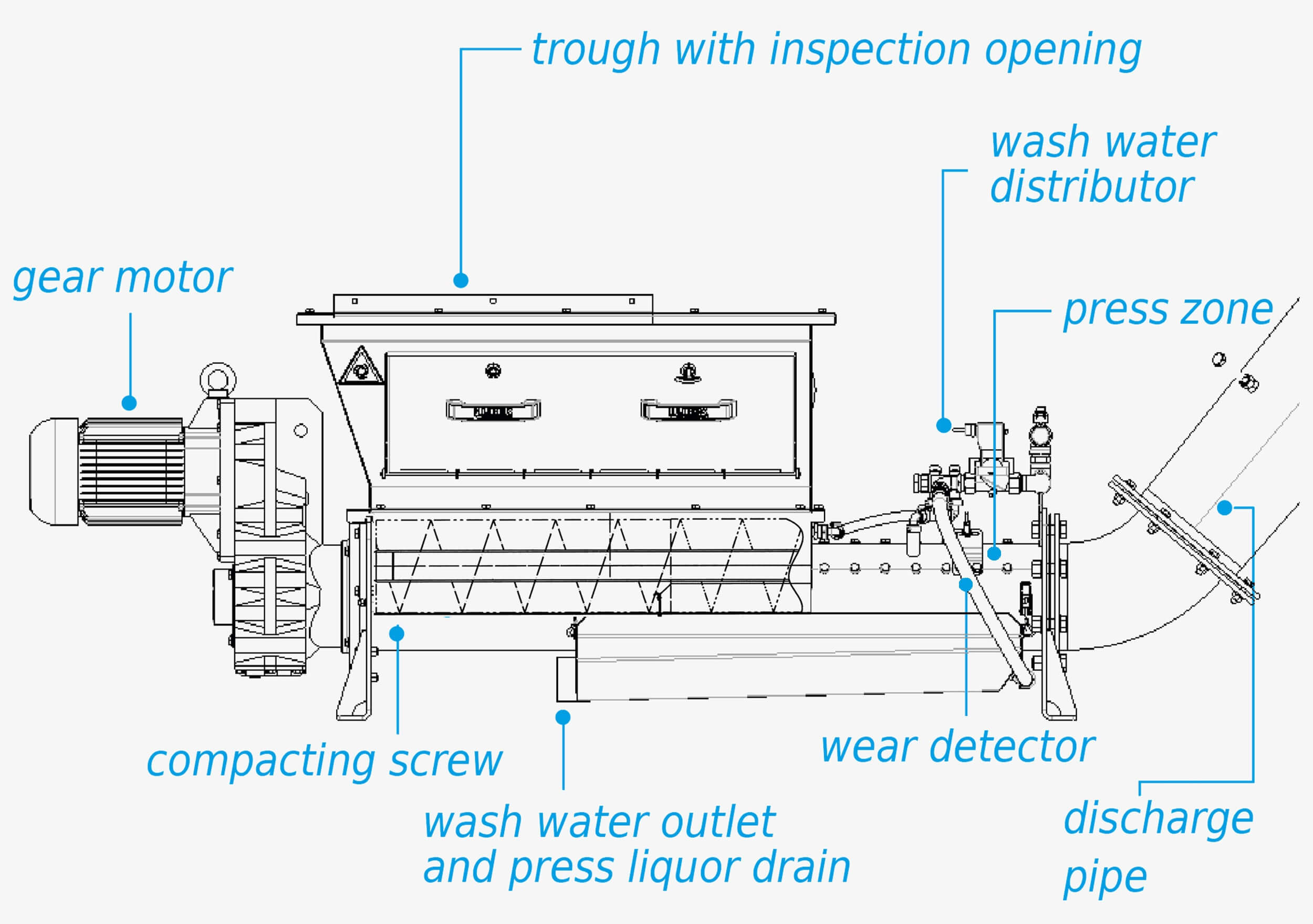 trough with inspection opening

wash water distributor

gear motor

press zone

compacting screw

wear detector

wash water outlet and press liquor drain

discharge pipe